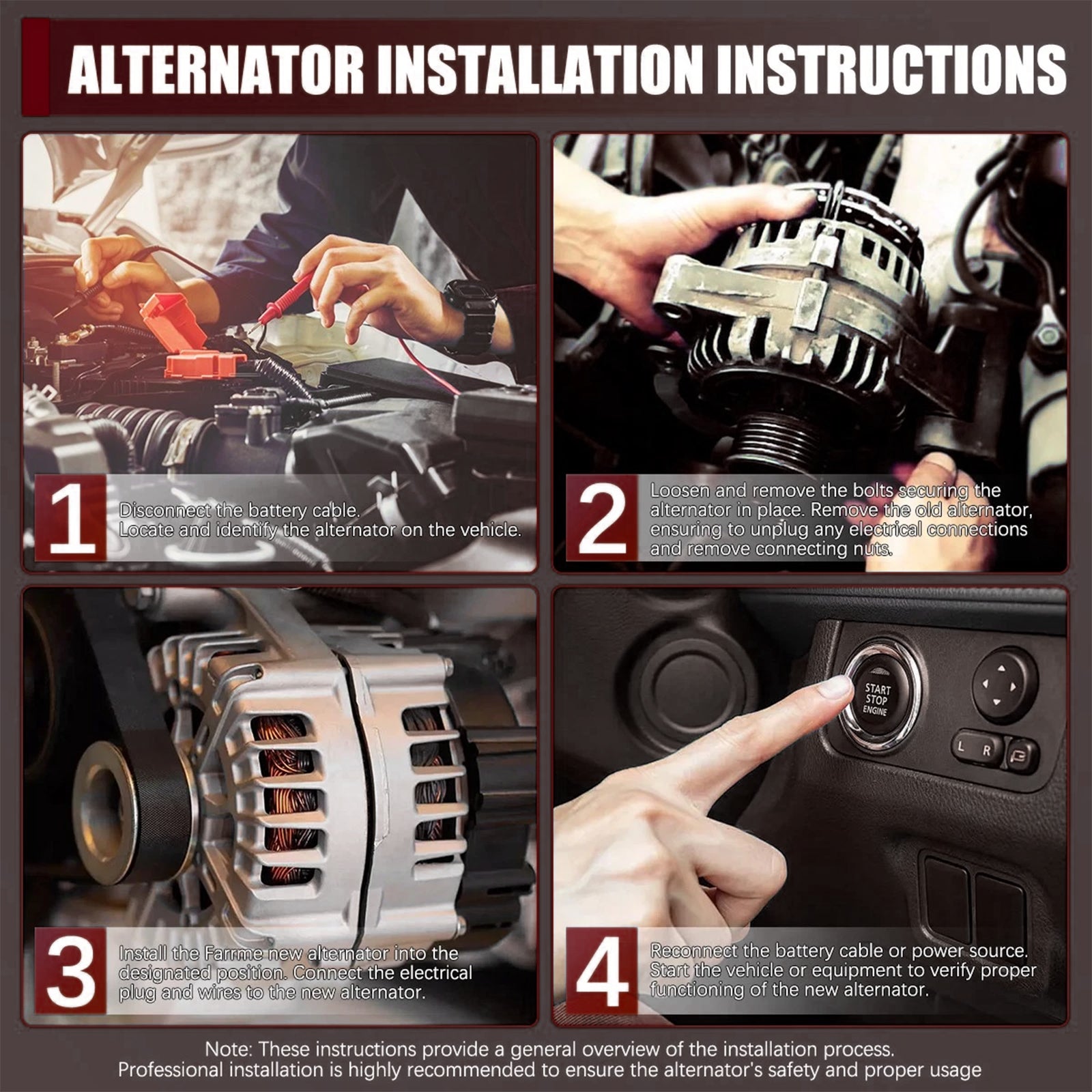 ALTERNATOR INSTALLATION INSTRUCTIONS

1
Disconnect the battery cable.
Locate and identify the alternator on the vehicle.

2
Loosen and remove the bolts securing the alternator in place. Remove the old alternator, ensuring to unplug any electrical connections and remove connecting nuts.

3
Install the Farrme new alternator into the designated position. Connect the electrical plug and wires to the new alternator.

START STOP ENGINE

L R

4
Reconnect the battery cable or power source. Start the vehicle or equipment to verify proper functioning of the new alternator.

Note: These instructions provide a general overview of the installation process.
Professional installation is highly recommended to ensure the alternator's safety and proper usage